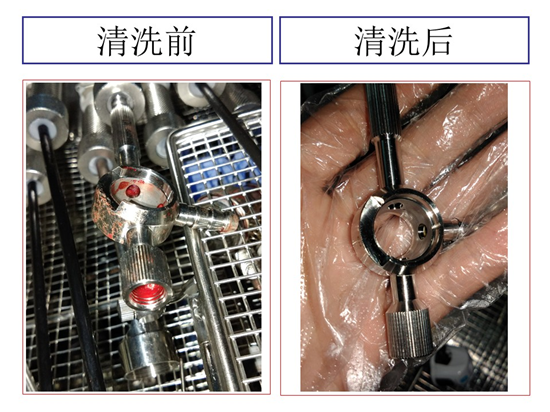 清洗前

清洗后